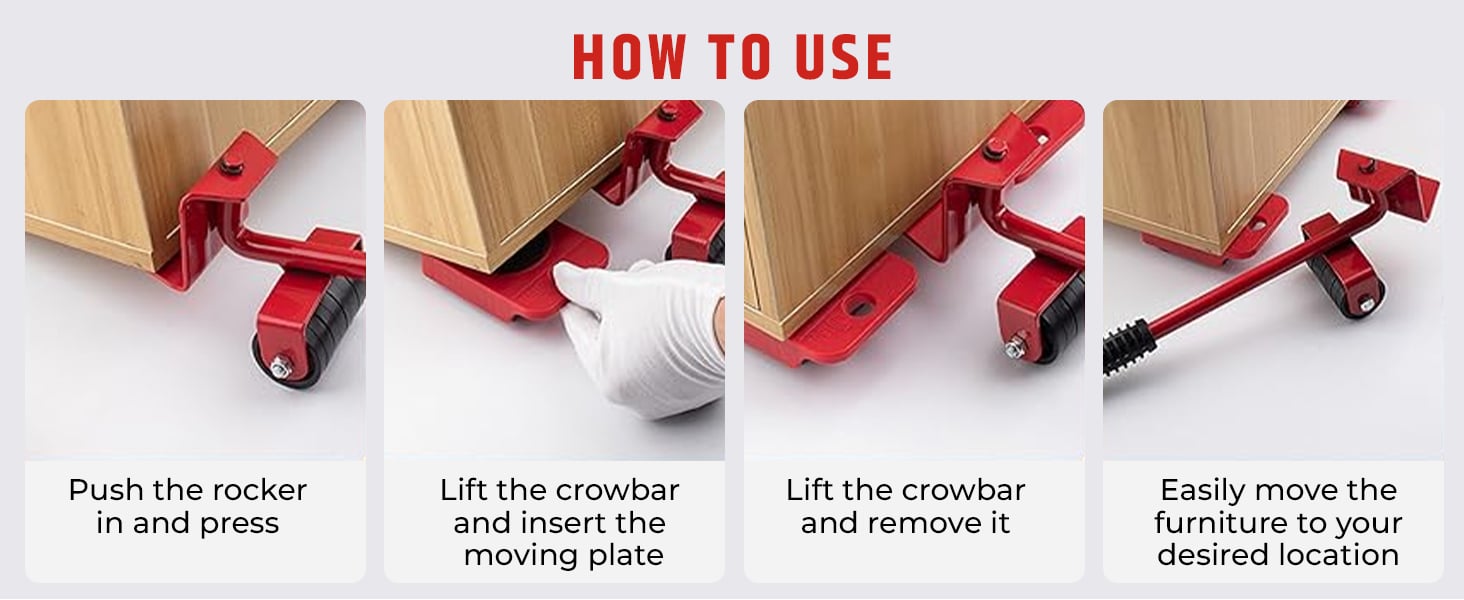 HOW TO USE

Push the rocker in and press

Lift the crowbar and insert the moving plate

Lift the crowbar and remove it

Easily move the furniture to your desired location