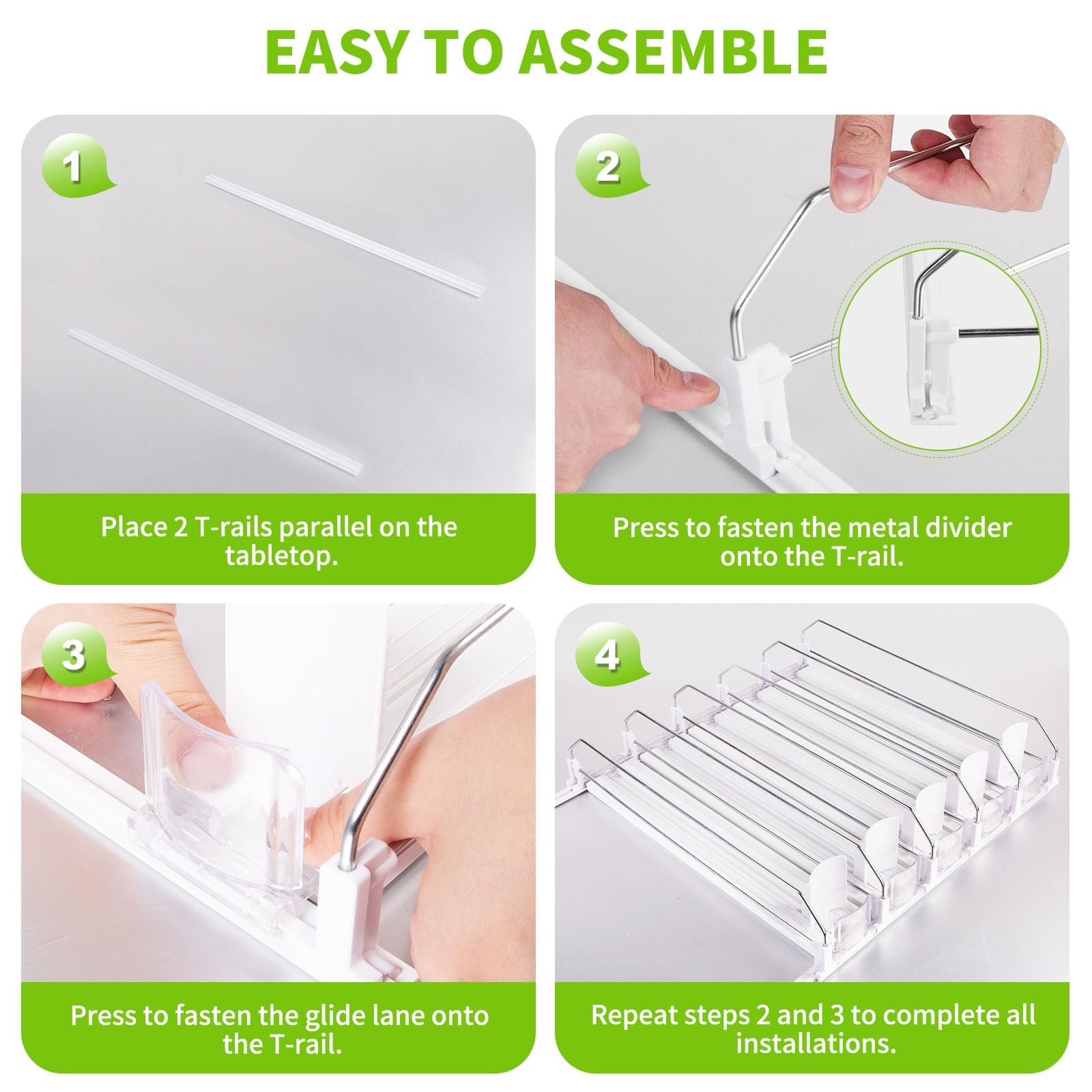 EASY TO ASSEMBLE

1

Place 2 T-rails parallel on the tabletop.

2

Press to fasten the metal divider onto the T-rail.

3

Press to fasten the glide lane onto the T-rail.

4

Repeat steps 2 and 3 to complete all installations.