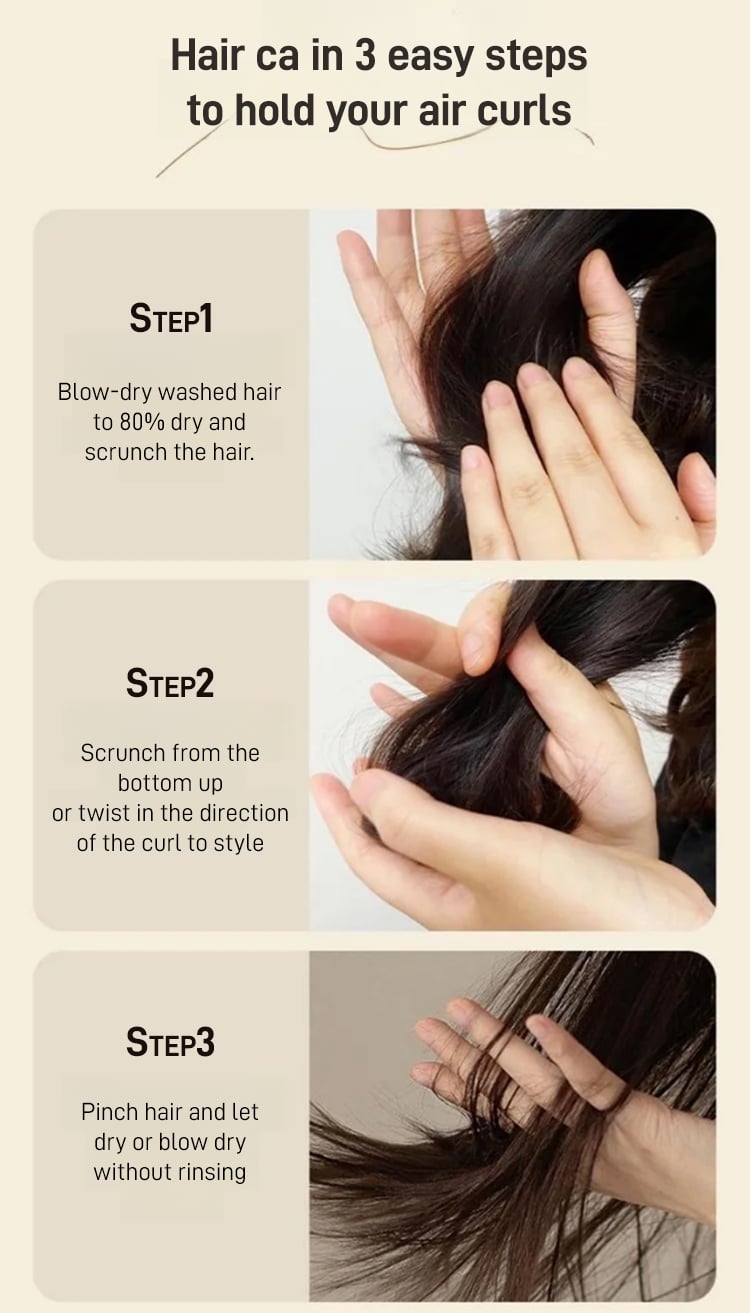 Hair ca in 3 easy steps
to hold your air curls

STEP1

Blow-dry washed hair to 80% dry and scrunch the hair.

STEP2

Scrunch from the bottom up or twist in the direction of the curl to style

STEP3

Pinch hair and let dry or blow dry without rinsing