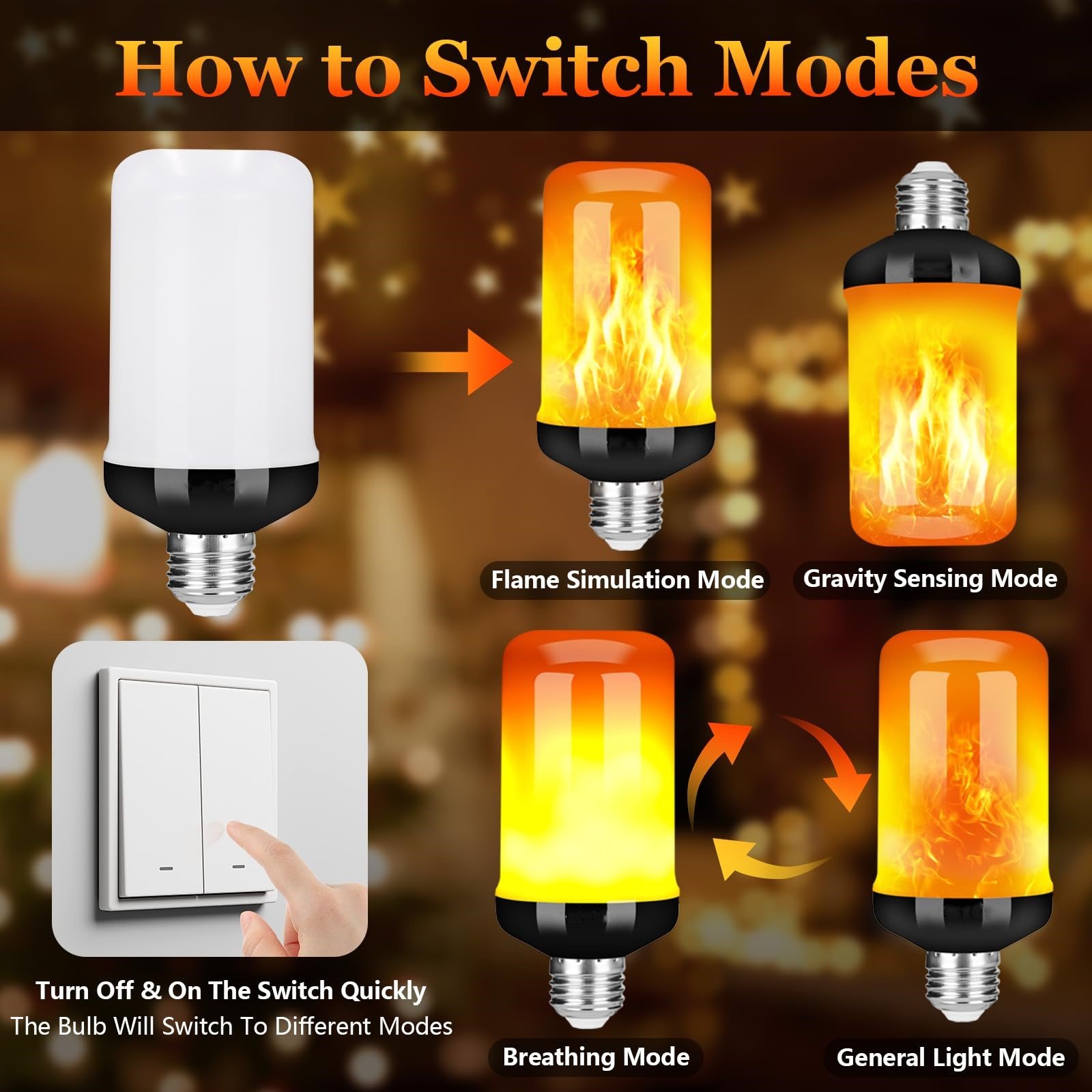 How to Switch Modes

Flame Simulation Mode

Gravity Sensing Mode

Turn Off & On The Switch Quickly
The Bulb Will Switch To Different Modes

Breathing Mode

General Light Mode