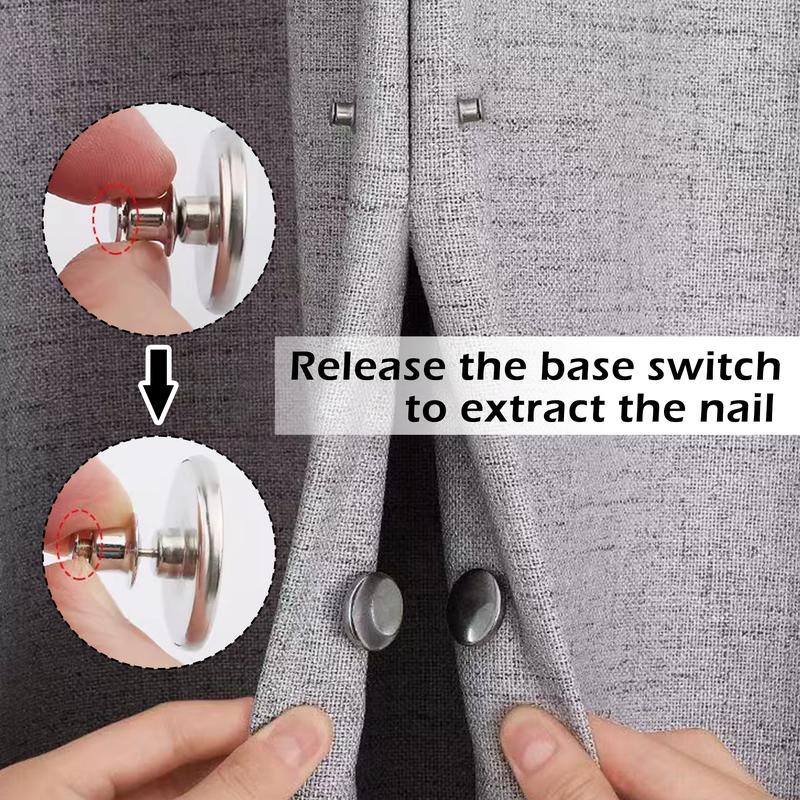 Release the base switch to extract the nail