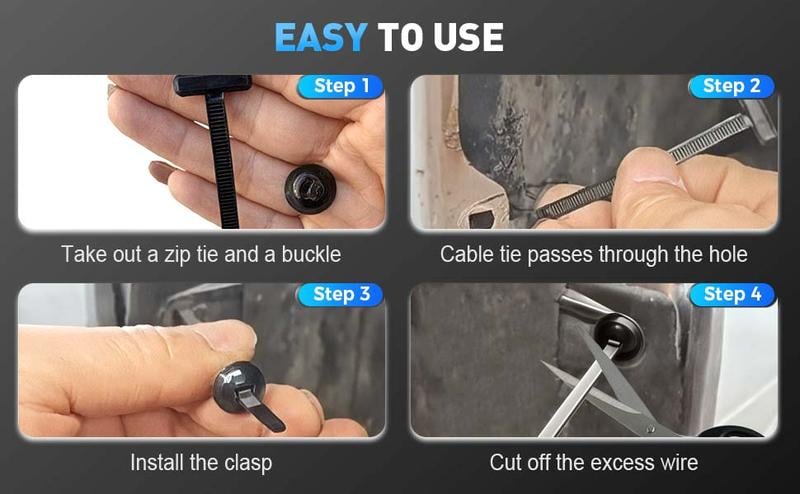 EASY TO USE

Step 1

Take out a zip tie and a buckle

Step 2

Cable tie passes through the hole

Step 3

Install the clasp

Step 4

Cut off the excess wire