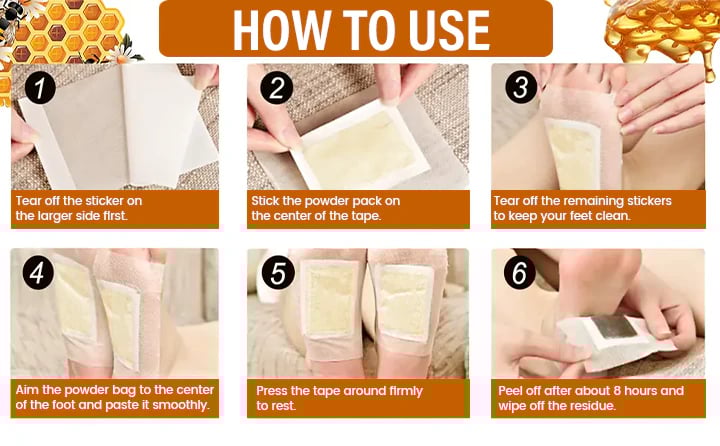 HOW TO USE

1
Tear off the sticker on the larger side first.

2
Stick the powder pack on the center of the tape.

3
Tear off the remaining stickers to keep your feet clean.

4
Aim the powder bag to the center of the foot and paste it smoothly.

5
Press the tape around firmly to rest.

6
Peel off after about 8 hours and wipe off the residue.