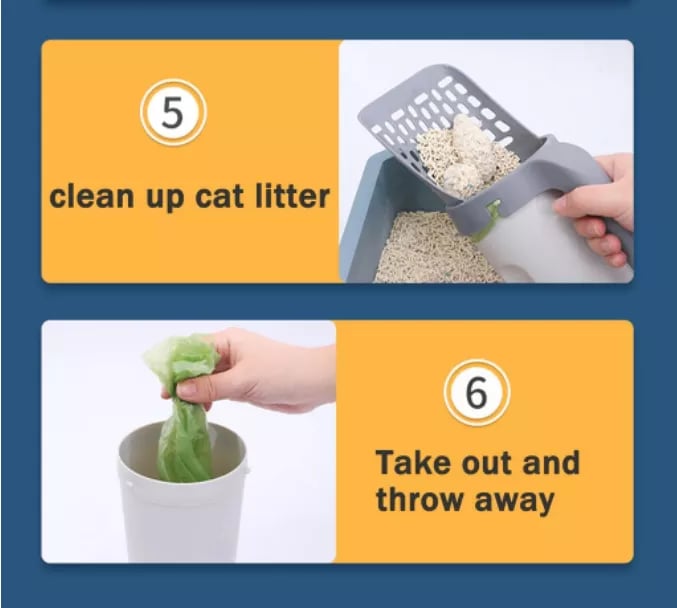 5

clean up cat litter

6

Take out and throw away