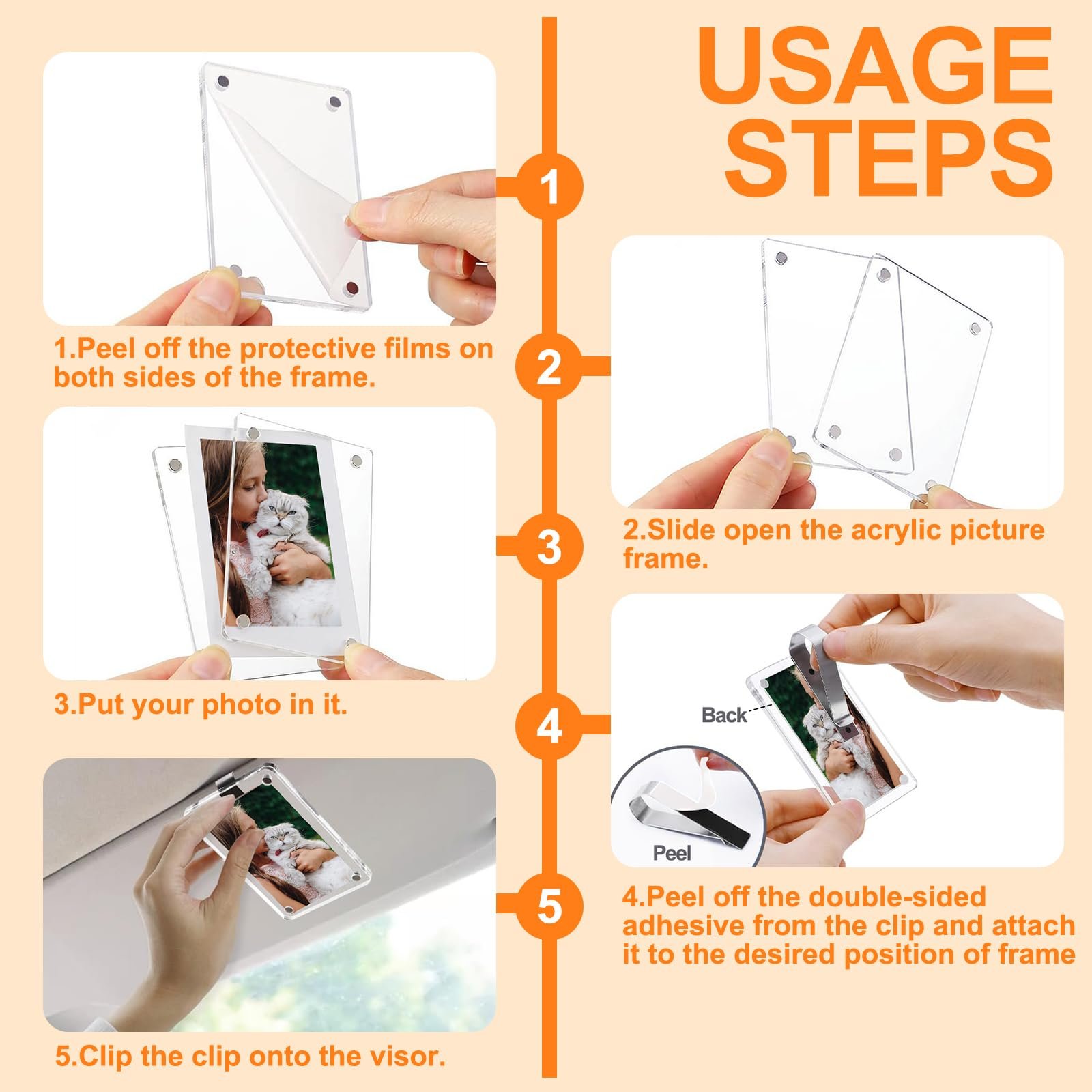 USAGE STEPS

1

1.Peel off the protective films on both sides of the frame.

2

2.Slide open the acrylic picture frame.

3

3.Put your photo in it.

4

Back

Peel

4.Peel off the double-sided adhesive from the clip and attach it to the desired position of frame

5

5.Clip the clip onto the visor.