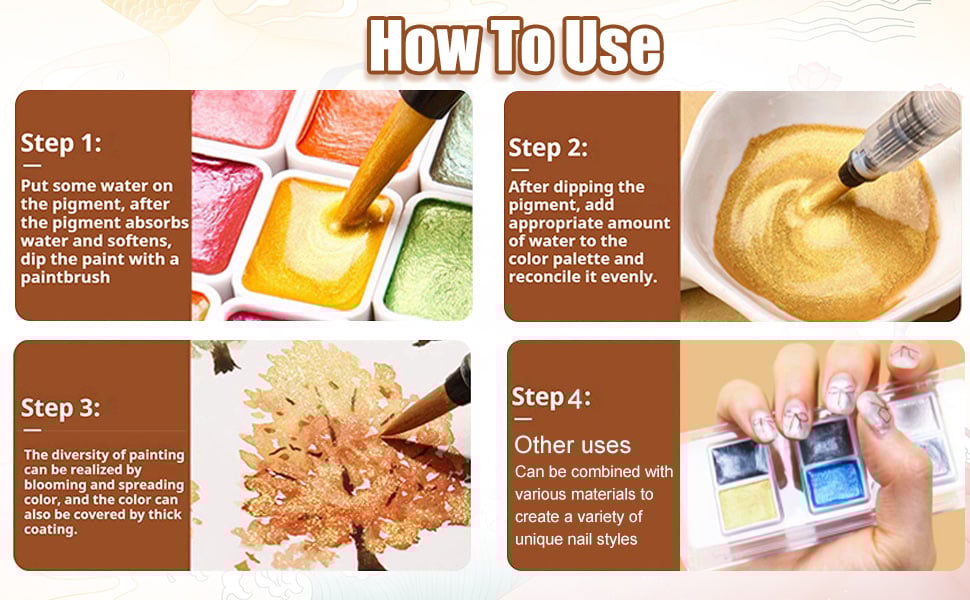 How To Use

Step 1:

Put some water on the pigment, after the pigment absorbs water and softens, dip the paint with a paintbrush

Step 2:

After dipping the pigment, add appropriate amount of water to the color palette and reconcile it evenly.

Step 3:

The diversity of painting can be realized by blooming and spreading color, and the color can also be covered by thick coating.

Step 4:

Other uses

Can be combined with various materials to create a variety of unique nail styles