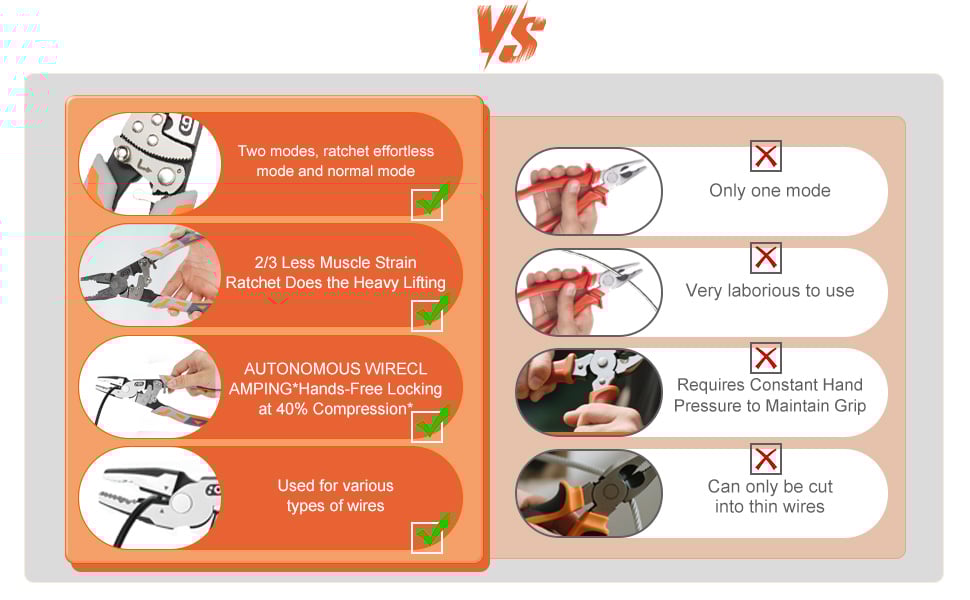 VS

Two modes, ratchet effortless mode and normal mode

2/3 Less Muscle Strain Ratchet Does the Heavy Lifting

AUTONOMOUS WIRECL AMPING*Hands-Free Locking at 40% Compression*

Used for various types of wires

Only one mode

Very laborious to use

Requires Constant Hand Pressure to Maintain Grip

Can only be cut into thin wires