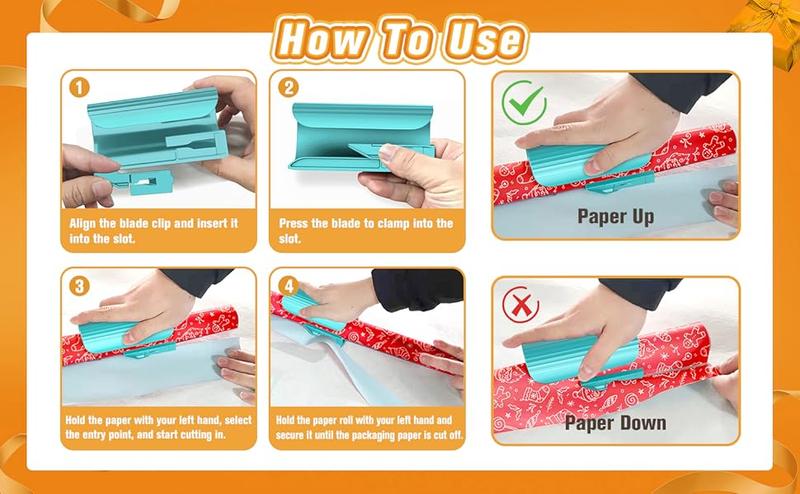 How To Use

1

Align the blade clip and insert it into the slot.

2

Press the blade to clamp into the slot.

Paper Up

3

Hold the paper with your left hand, select the entry point, and start cutting in.

4

Hold the paper roll with your left hand and secure it until the packaging paper is cut off.

Paper Down