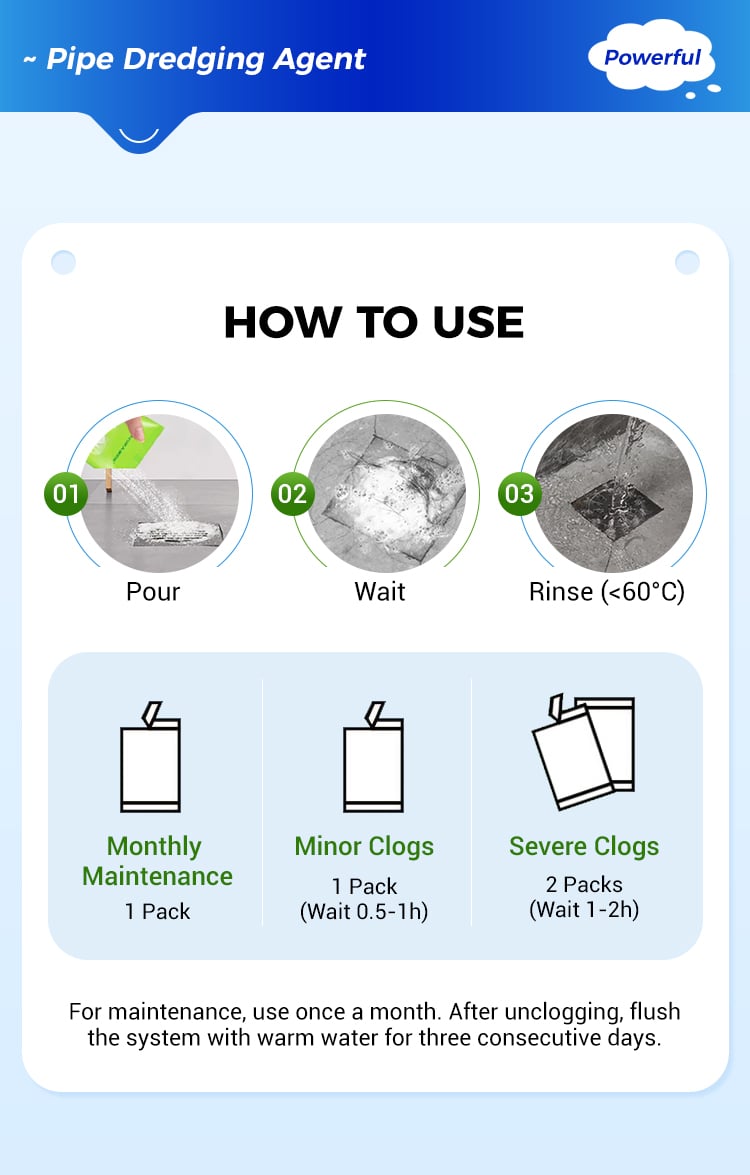 ~ Pipe Dredging Agent

Powerful

HOW TO USE

01 Pour

02 Wait

03 Rinse (<60°C)

Monthly Maintenance
1 Pack

Minor Clogs
1 Pack
(Wait 0.5-1h)

Severe Clogs
2 Packs
(Wait 1-2h)

For maintenance, use once a month. After unclogging, flush the system with warm water for three consecutive days.