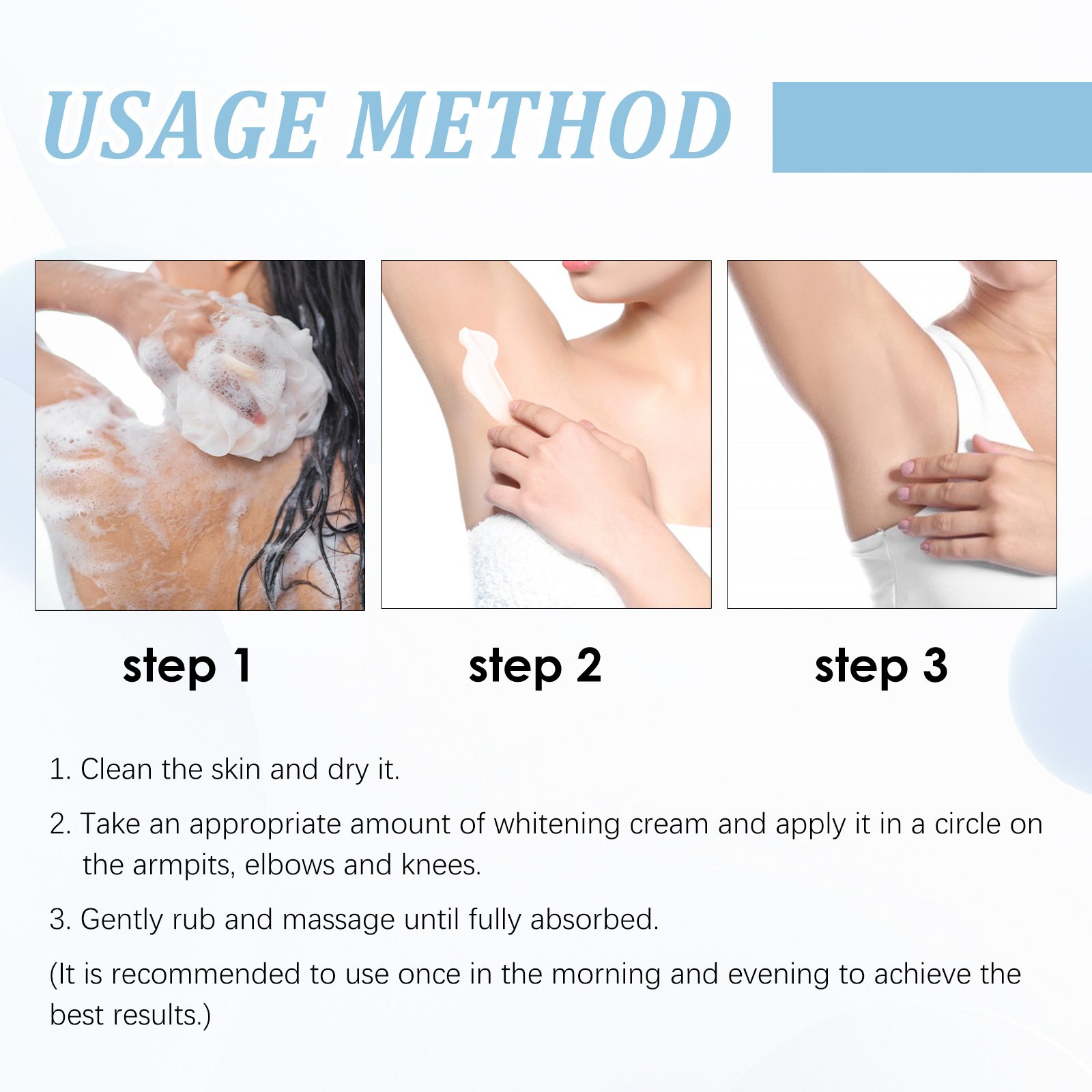 USAGE METHOD

step 1

step 2

step 3

1. Clean the skin and dry it.

2. Take an appropriate amount of whitening cream and apply it in a circle on the armpits, elbows and knees.

3. Gently rub and massage until fully absorbed.

(It is recommended to use once in the morning and evening to achieve the best results.)