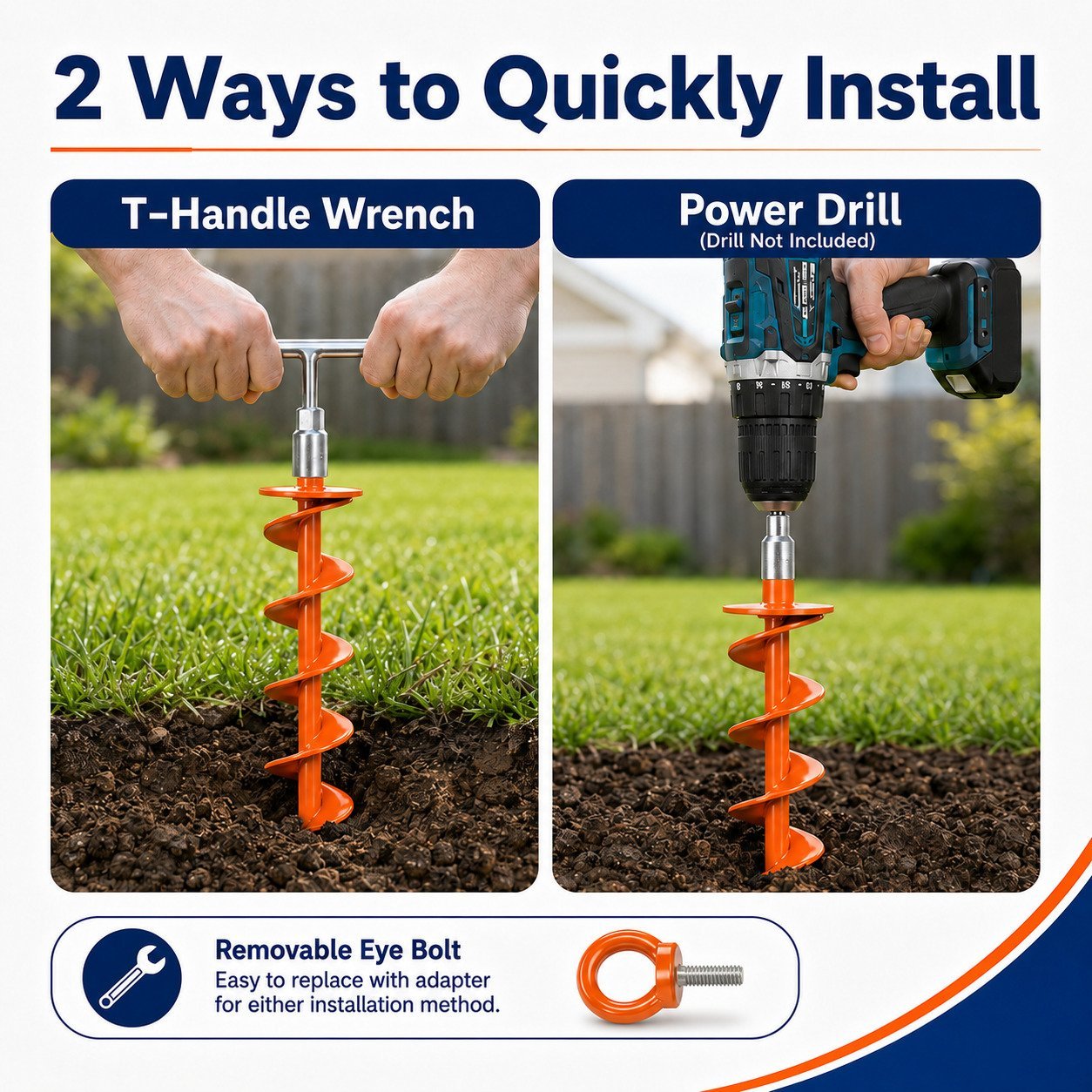 2 Ways to Quickly Install

T-Handle Wrench

Power Drill
(Drill Not Included)

Removable Eye Bolt
Easy to replace with adapter for either installation method.