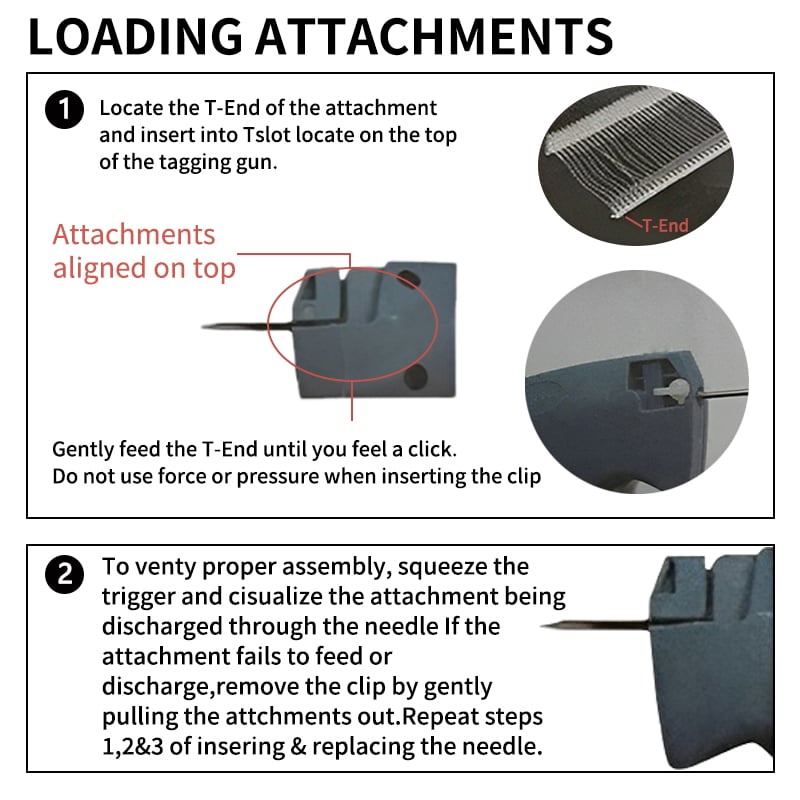 LOADING ATTACHMENTS

1 Locate the T-End of the attachment and insert into Tslot locate on the top of the tagging gun.

T-End

Attachments aligned on top

Gently feed the T-End until you feel a click.
Do not use force or pressure when inserting the clip

2 To venty proper assembly, squeeze the trigger and cisualize the attachment being discharged through the needle If the attachment fails to feed or discharge,remove the clip by gently pulling the attchments out.Repeat steps 1,2&3 of insering & replacing the needle.