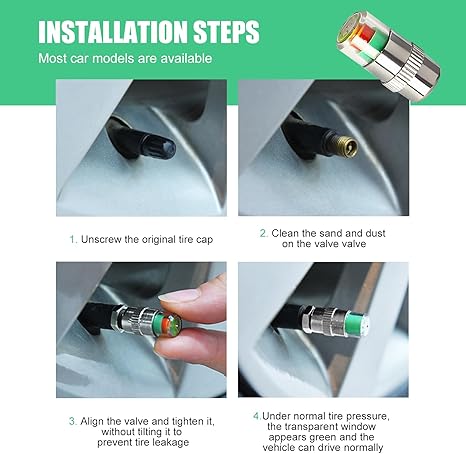 INSTALLATION STEPS
Most car models are available

1. Unscrew the original tire cap

2. Clean the sand and dust on the valve valve

3. Align the valve and tighten it, without tilting it to prevent tire leakage

4.Under normal tire pressure, the transparent window appears green and the vehicle can drive normally