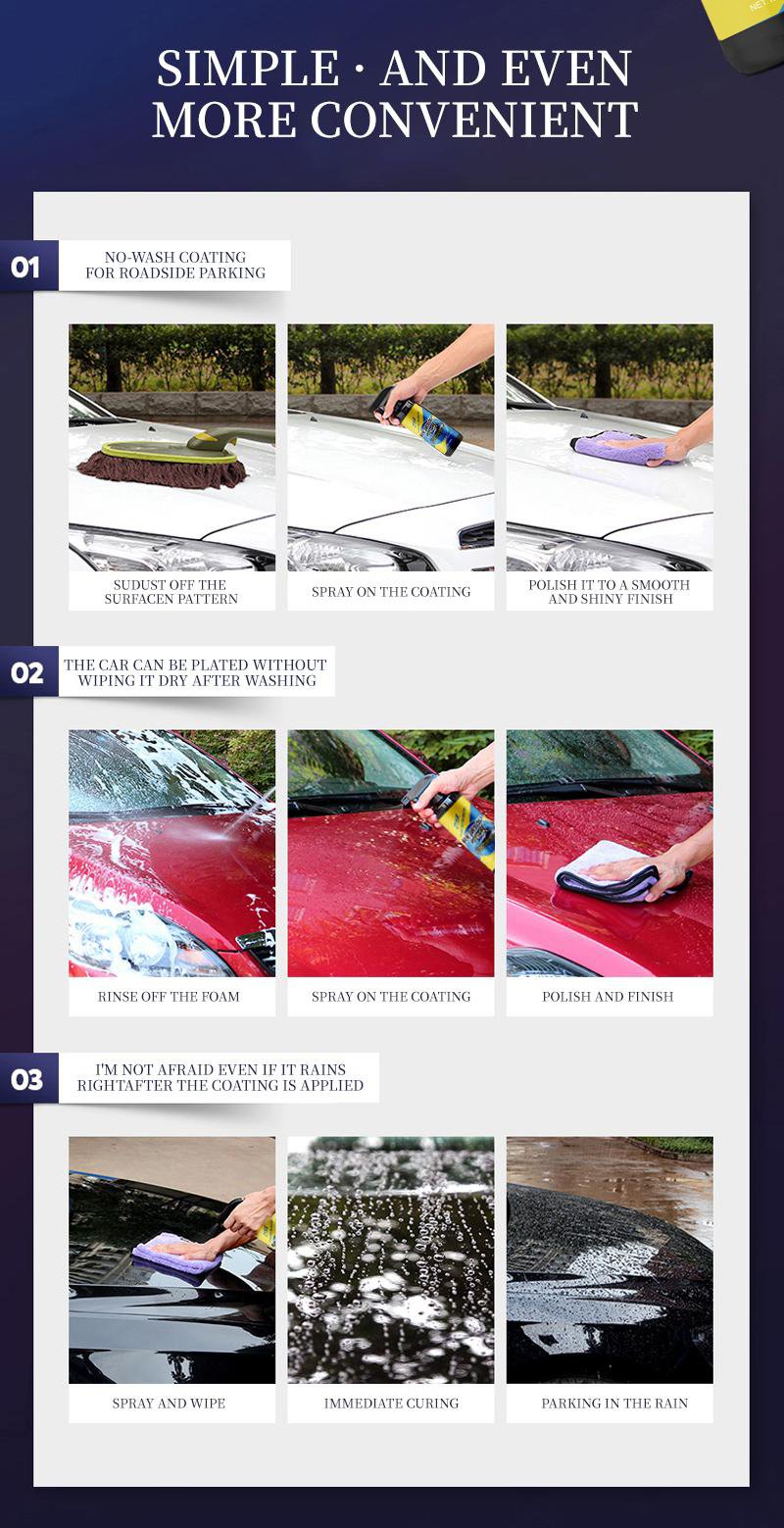 SIMPLE · AND EVEN MORE CONVENIENT

01 NO-WASH COATING FOR ROADSIDE PARKING

SUDUST OFF THE SURFACEN PATTERN

SPRAY ON THE COATING

POLISH IT TO A SMOOTH AND SHINY FINISH

02 THE CAR CAN BE PLATED WITHOUT WIPING IT DRY AFTER WASHING

RINSE OFF THE FOAM

SPRAY ON THE COATING

POLISH AND FINISH

03 I'M NOT AFRAID EVEN IF IT RAINS RIGHTAFTER THE COATING IS APPLIED

SPRAY AND WIPE

IMMEDIATE CURING

PARKING IN THE RAIN