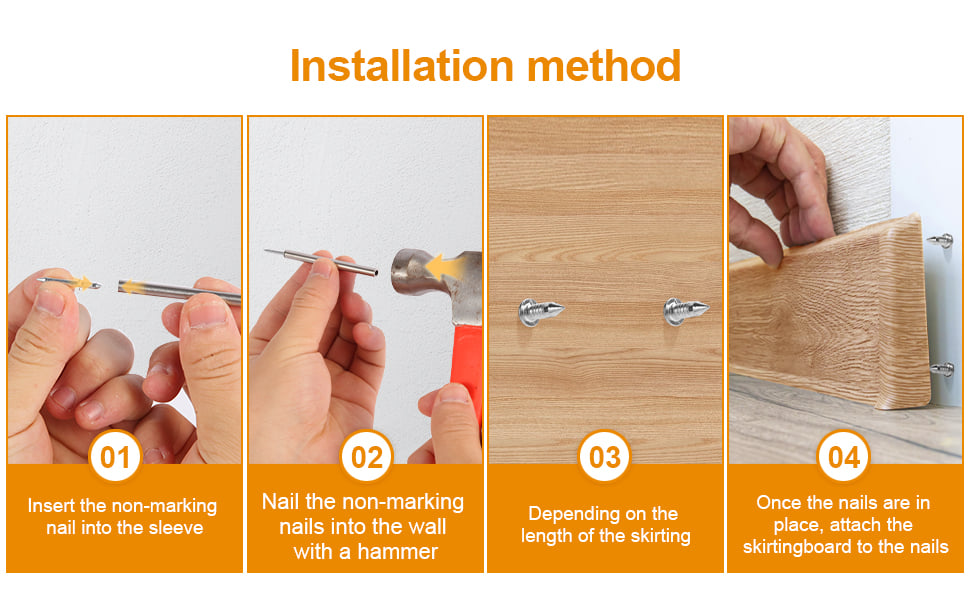 Installation method

01

Insert the non-marking nail into the sleeve

02

Nail the non-marking nails into the wall with a hammer

03

Depending on the length of the skirting

04

Once the nails are in place, attach the skirtingboard to the nails