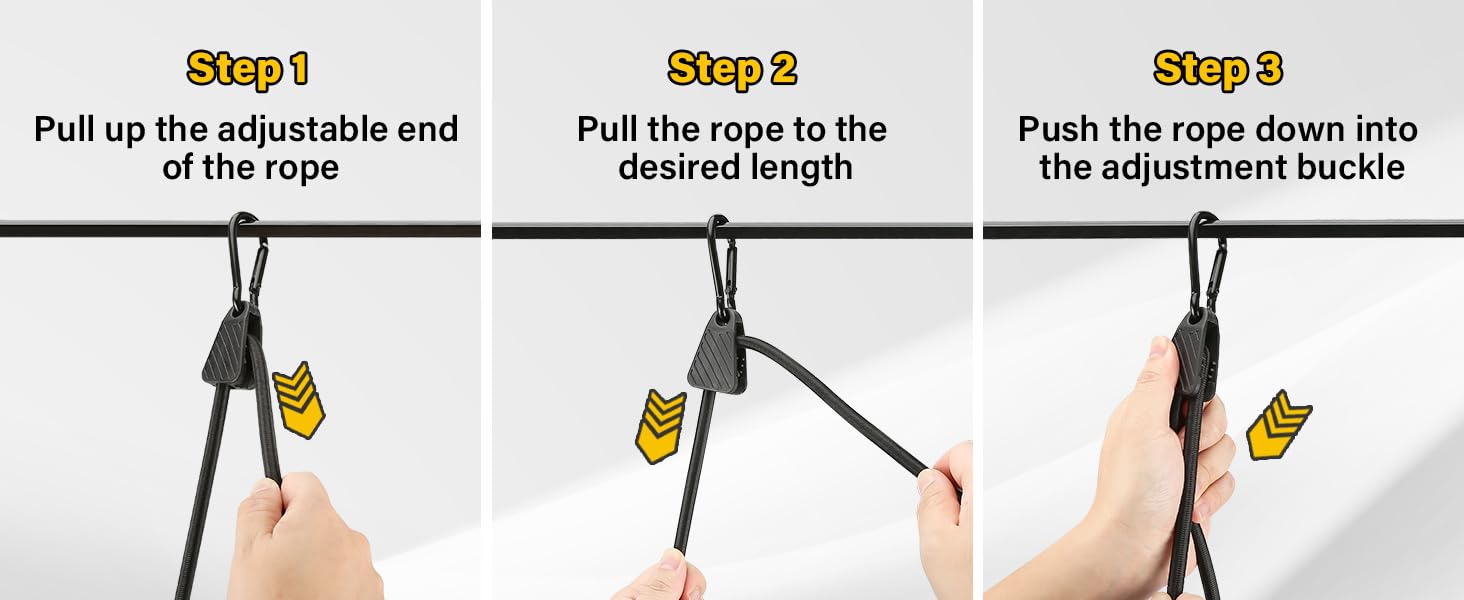 Step 1
Pull up the adjustable end of the rope

Step 2
Pull the rope to the desired length

Step 3
Push the rope down into the adjustment buckle