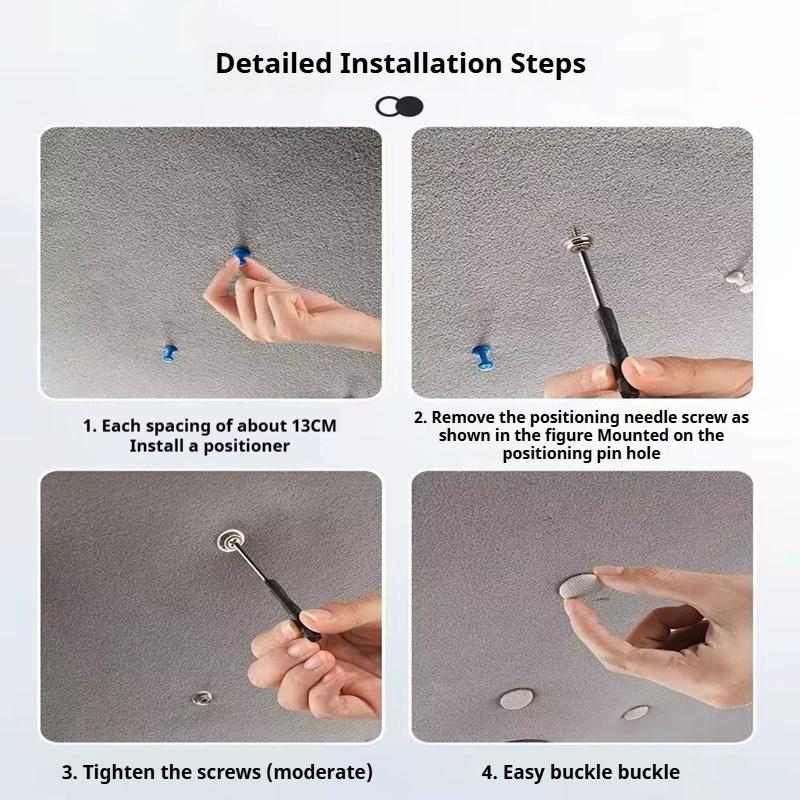 Detailed Installation Steps

1. Each spacing of about 13CM Install a positioner

2. Remove the positioning needle screw as shown in the figure Mounted on the positioning pin hole

3. Tighten the screws (moderate)

4. Easy buckle buckle