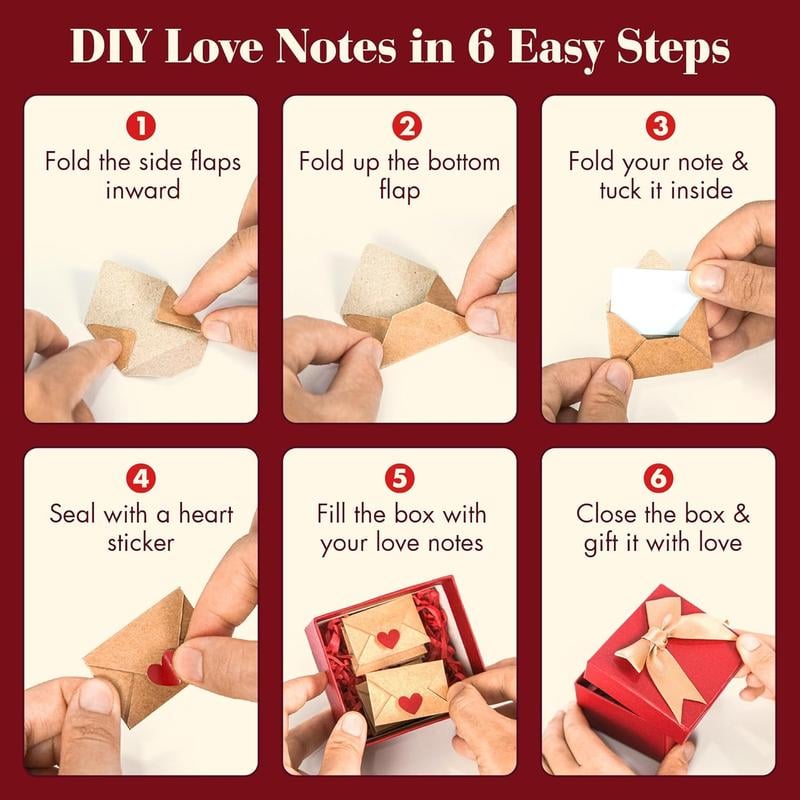 DIY Love Notes in 6 Easy Steps

1
Fold the side flaps inward

2
Fold up the bottom flap

3
Fold your note & tuck it inside

4
Seal with a heart sticker

5
Fill the box with your love notes

6
Close the box & gift it with love