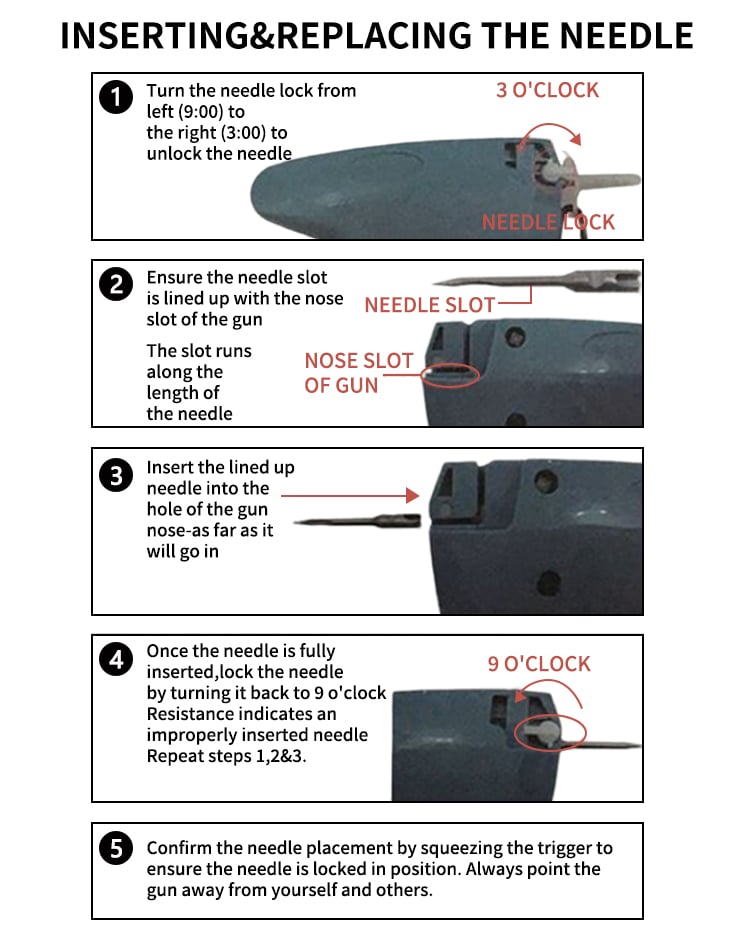 INSERTING&REPLACING THE NEEDLE

1 Turn the needle lock from left (9:00) to the right (3:00) to unlock the needle

3 O'CLOCK

NEEDLE LOCK

2 Ensure the needle slot is lined up with the nose slot of the gun

The slot runs along the length of the needle

NEEDLE SLOT

NOSE SLOT OF GUN

3 Insert the lined up needle into the hole of the gun nose-as far as it will go in

4 Once the needle is fully inserted,lock the needle by turning it back to 9 o'clock Resistance indicates an improperly inserted needle Repeat steps 1,2&3.

9 O'CLOCK

5 Confirm the needle placement by squeezing the trigger to ensure the needle is locked in position. Always point the gun away from yourself and others.