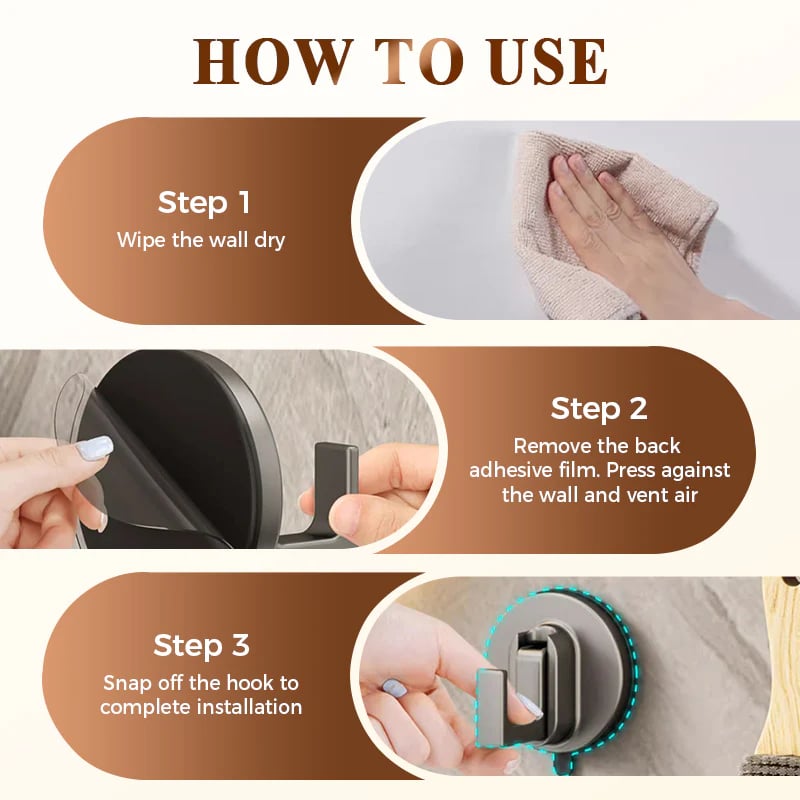 HOW TO USE

Step 1
Wipe the wall dry

Step 2
Remove the back adhesive film. Press against the wall and vent air

Step 3
Snap off the hook to complete installation