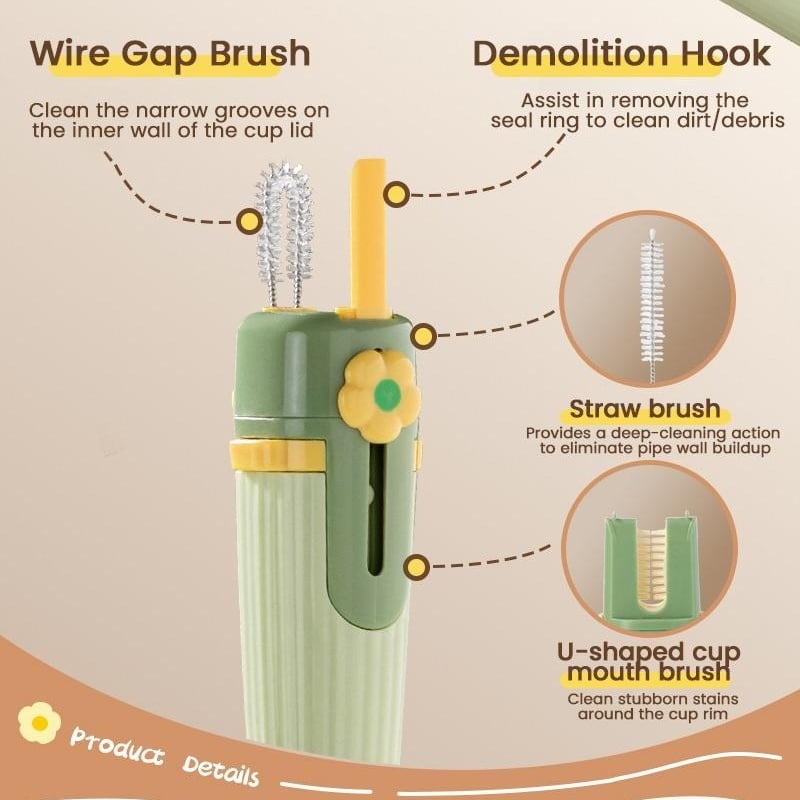 Wire Gap Brush

Clean the narrow grooves on the inner wall of the cup lid

Demolition Hook

Assist in removing the seal ring to clean dirt/debris

Straw brush

Provides a deep-cleaning action to eliminate pipe wall buildup

U-shaped cup mouth brush

Clean stubborn stains around the cup rim

Product Details