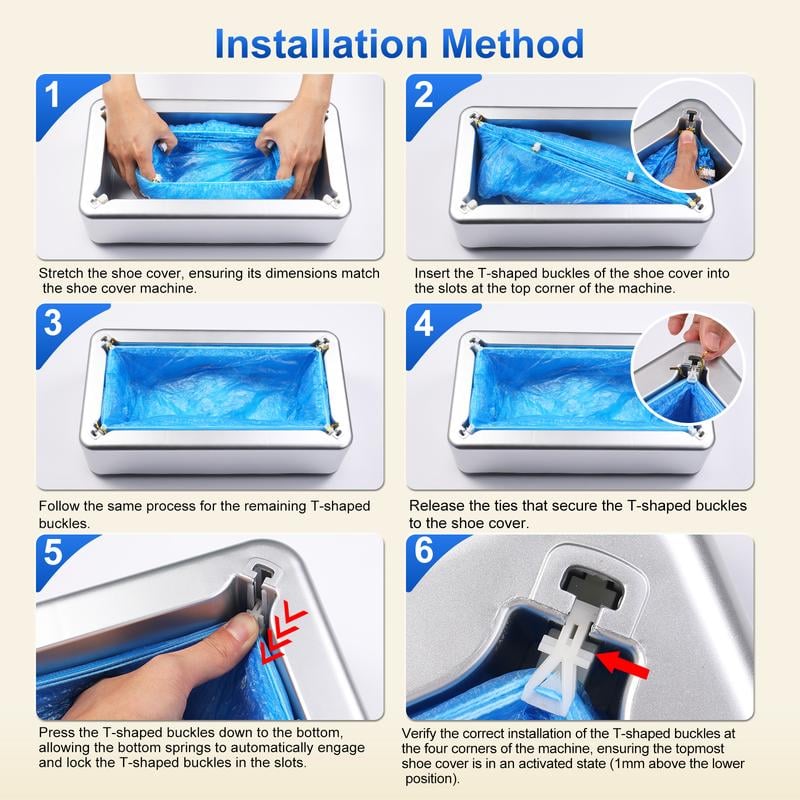 Installation Method

1

Stretch the shoe cover, ensuring its dimensions match the shoe cover machine.

2

Insert the T-shaped buckles of the shoe cover into the slots at the top corner of the machine.

3

Follow the same process for the remaining T-shaped buckles.

4

Release the ties that secure the T-shaped buckles to the shoe cover.

5

Press the T-shaped buckles down to the bottom, allowing the bottom springs to automatically engage and lock the T-shaped buckles in the slots.

6

Verify the correct installation of the T-shaped buckles at the four corners of the machine, ensuring the topmost shoe cover is in an activated state (1mm above the lower position).