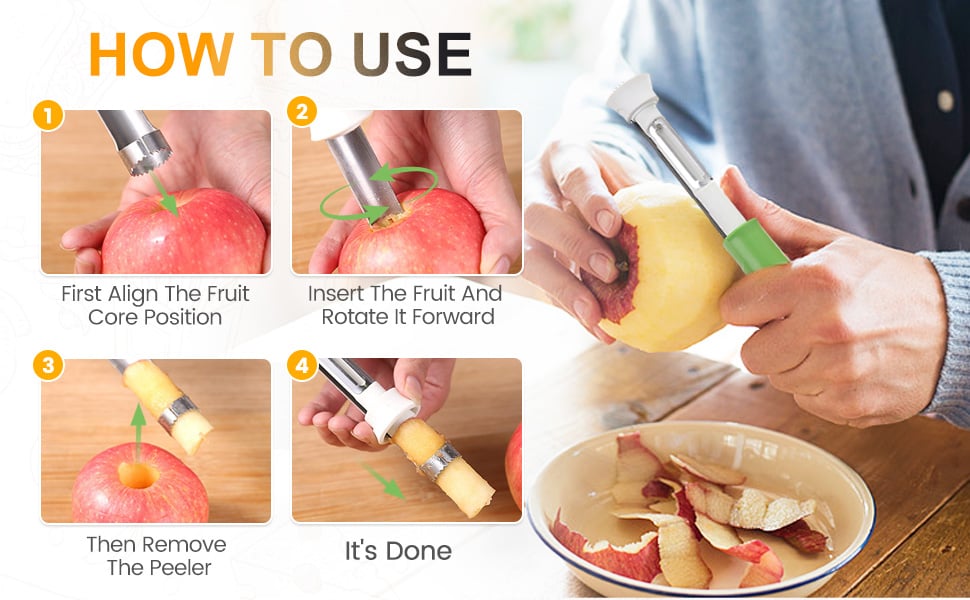 HOW TO USE

1

First Align The Fruit Core Position

2

Insert The Fruit And Rotate It Forward

3

Then Remove The Peeler

4

It's Done