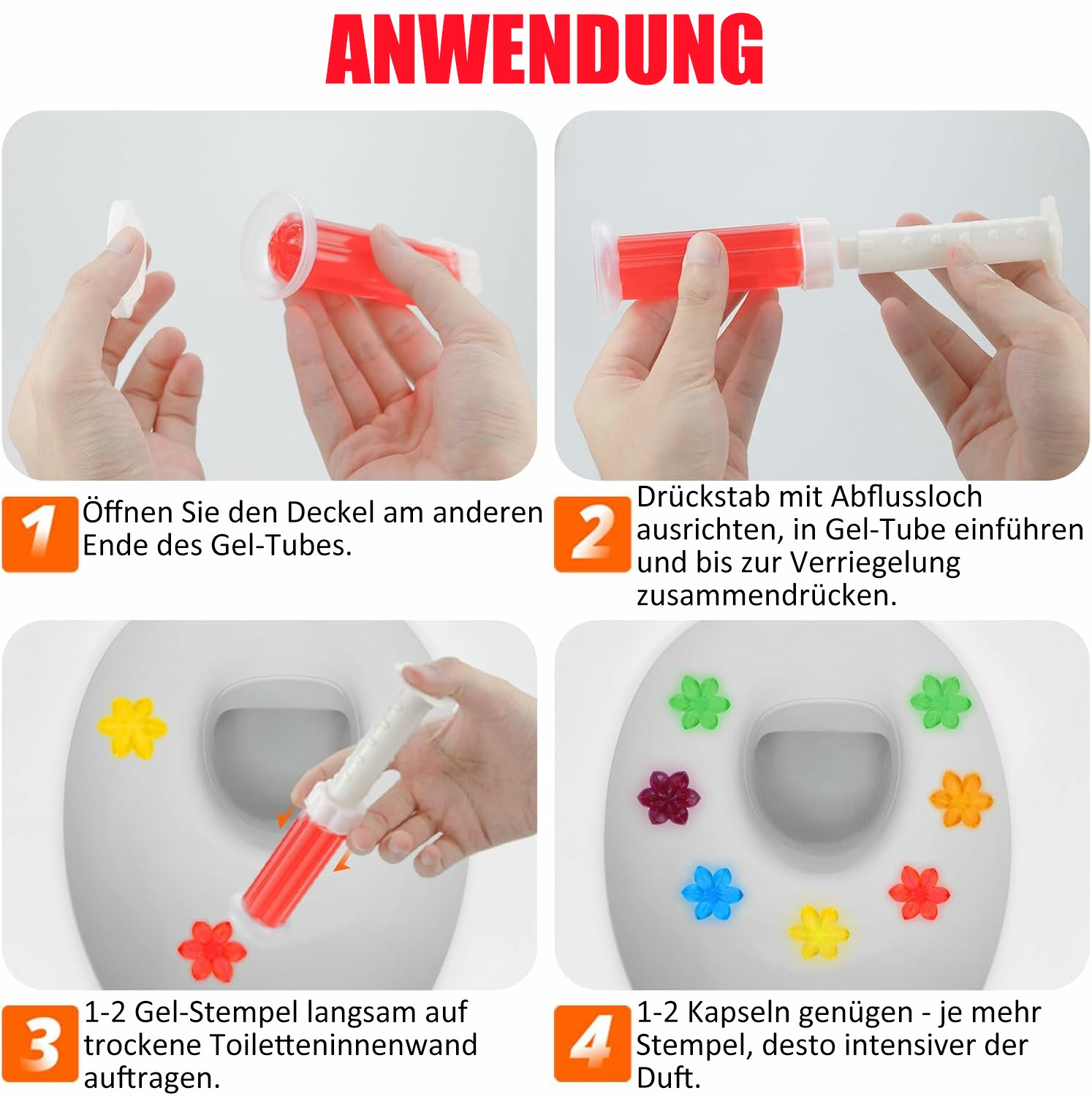 ANWENDUNG

1 Öffnen Sie den Deckel am anderen Ende des Gel-Tubes.

2 Drückstab mit Abflussloch ausrichten, in Gel-Tube einführen und bis zur Verriegelung zusammendrücken.

3 1-2 Gel-Stempel langsam auf trockene Toiletteninnenwand auftragen.

4 1-2 Kapseln genügen - je mehr Stempel, desto intensiver der Duft.