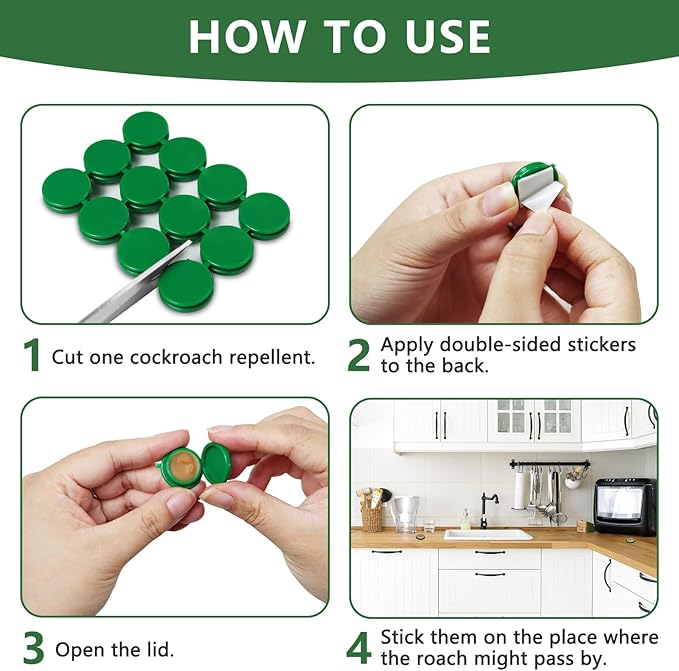 HOW TO USE

1 Cut one cockroach repellent.

2 Apply double-sided stickers to the back.

3 Open the lid.

4 Stick them on the place where the roach might pass by.