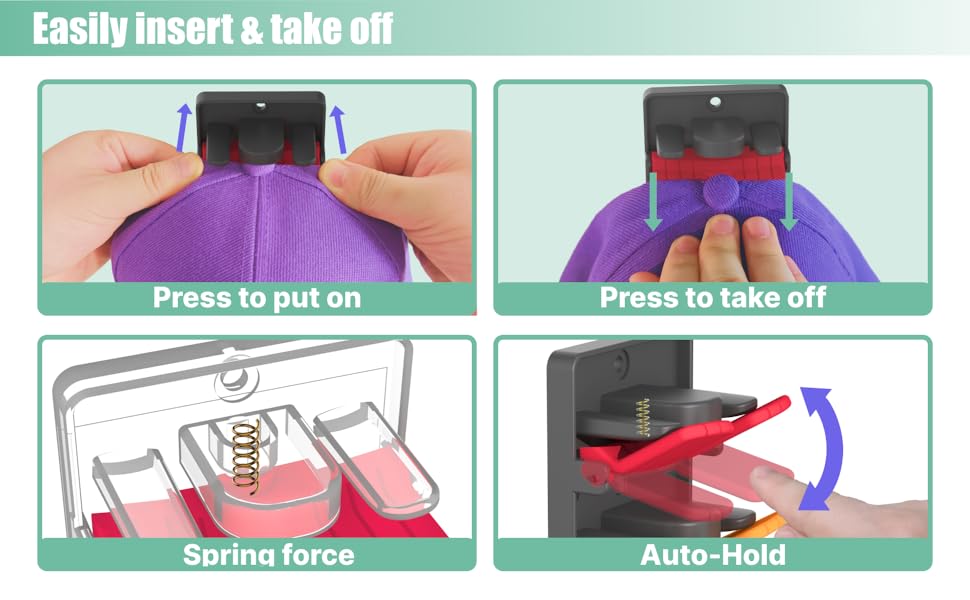 Easily insert & take off

Press to put on

Press to take off

Spring force

Auto-Hold