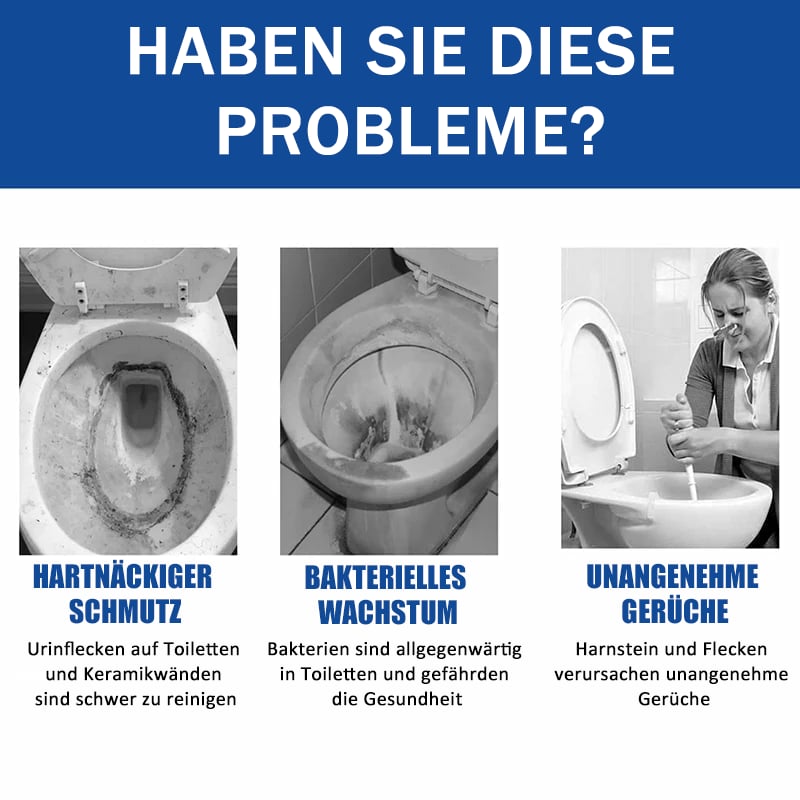 HABEN SIE DIESE PROBLEME?

HARTNÄCKIGER SCHMUTZ

Urinflecken auf Toiletten und Keramikwänden sind schwer zu reinigen

BAKTERIELLES WACHSTUM

Bakterien sind allgegenwärtig in Toiletten und gefährden die Gesundheit

UNANGENEHME GERÜCHE

Harnstein und Flecken verursachen unangenehme Gerüche