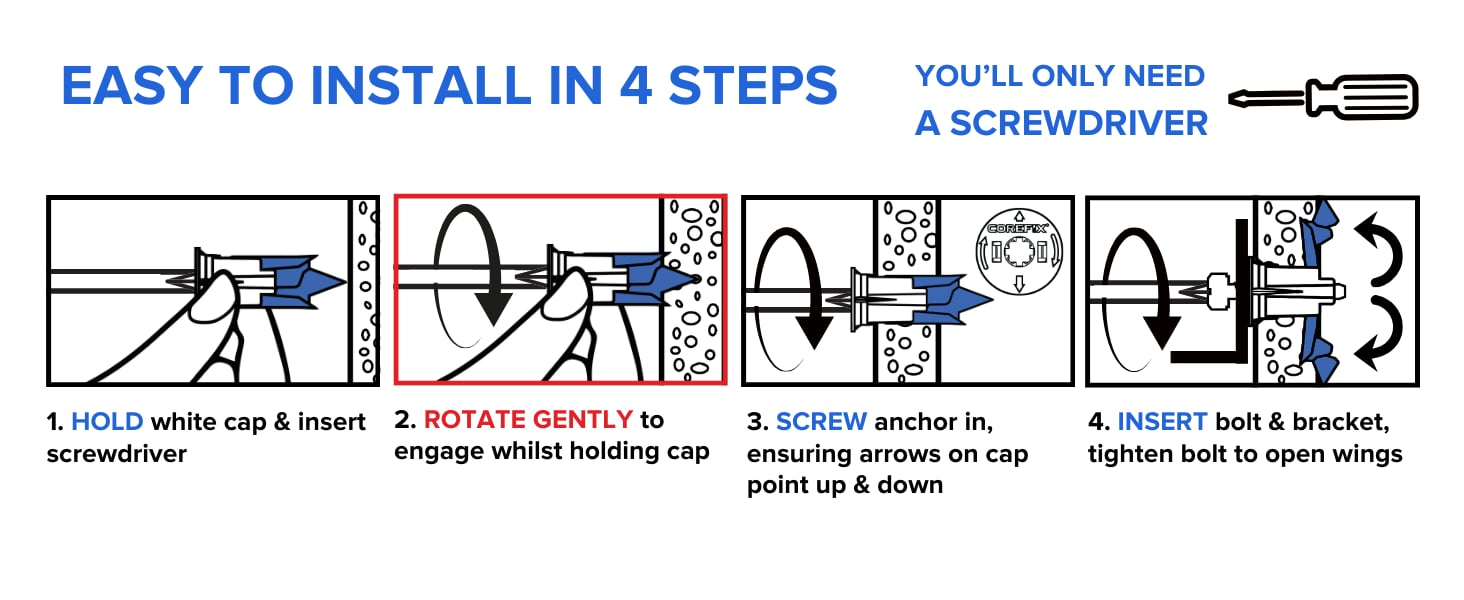 EASY TO INSTALL IN 4 STEPS

YOU'LL ONLY NEED A SCREWDRIVER

COREFIX

1. HOLD white cap & insert screwdriver

2. ROTATE GENTLY to engage whilst holding cap

3. SCREW anchor in, ensuring arrows on cap point up & down

4. INSERT bolt & bracket, tighten bolt to open wings