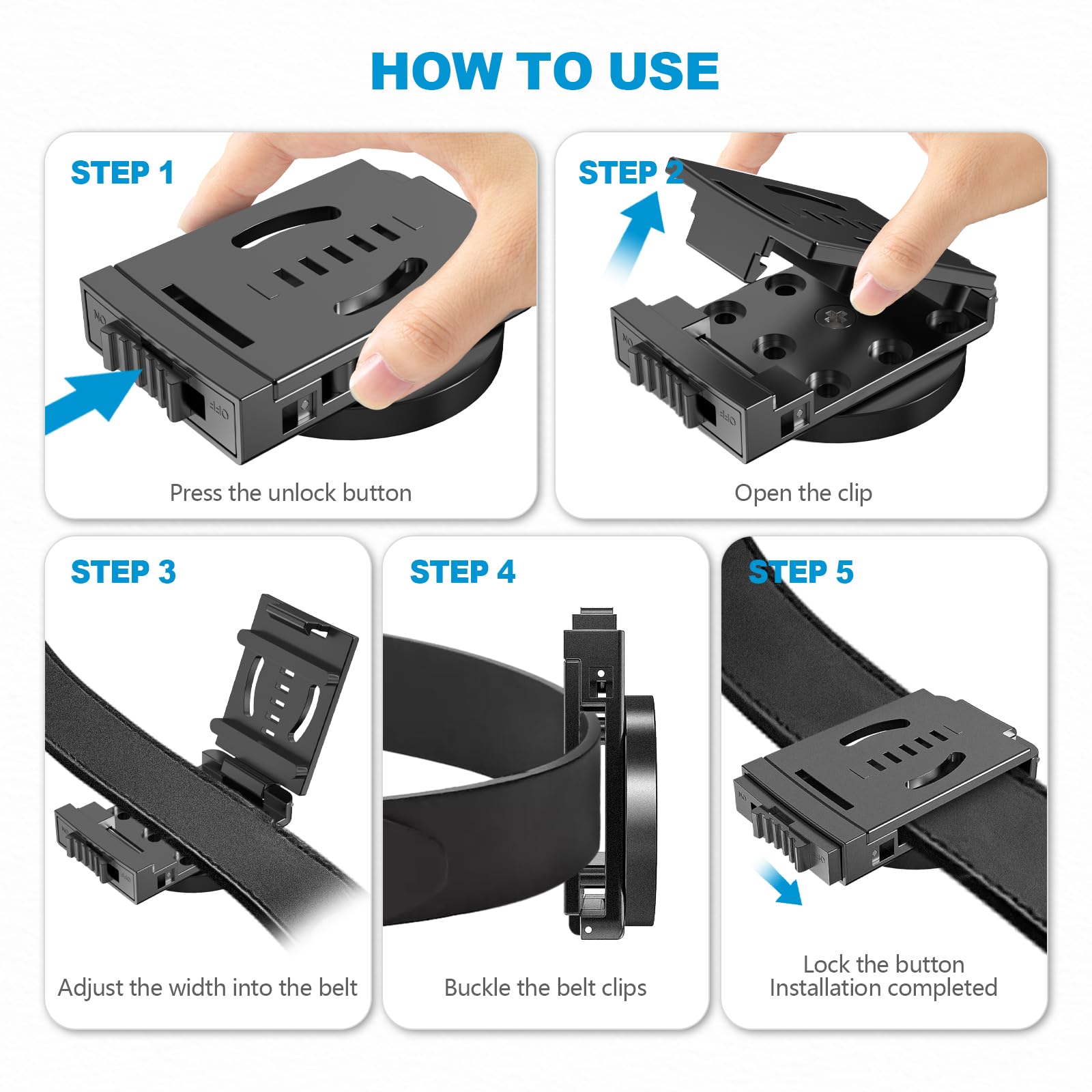 HOW TO USE

STEP 1

ON

OFF

Press the unlock button

STEP 2

ON

OFF

Open the clip

STEP 3

Adjust the width into the belt

STEP 4

Buckle the belt clips

STEP 5

Lock the button
Installation completed