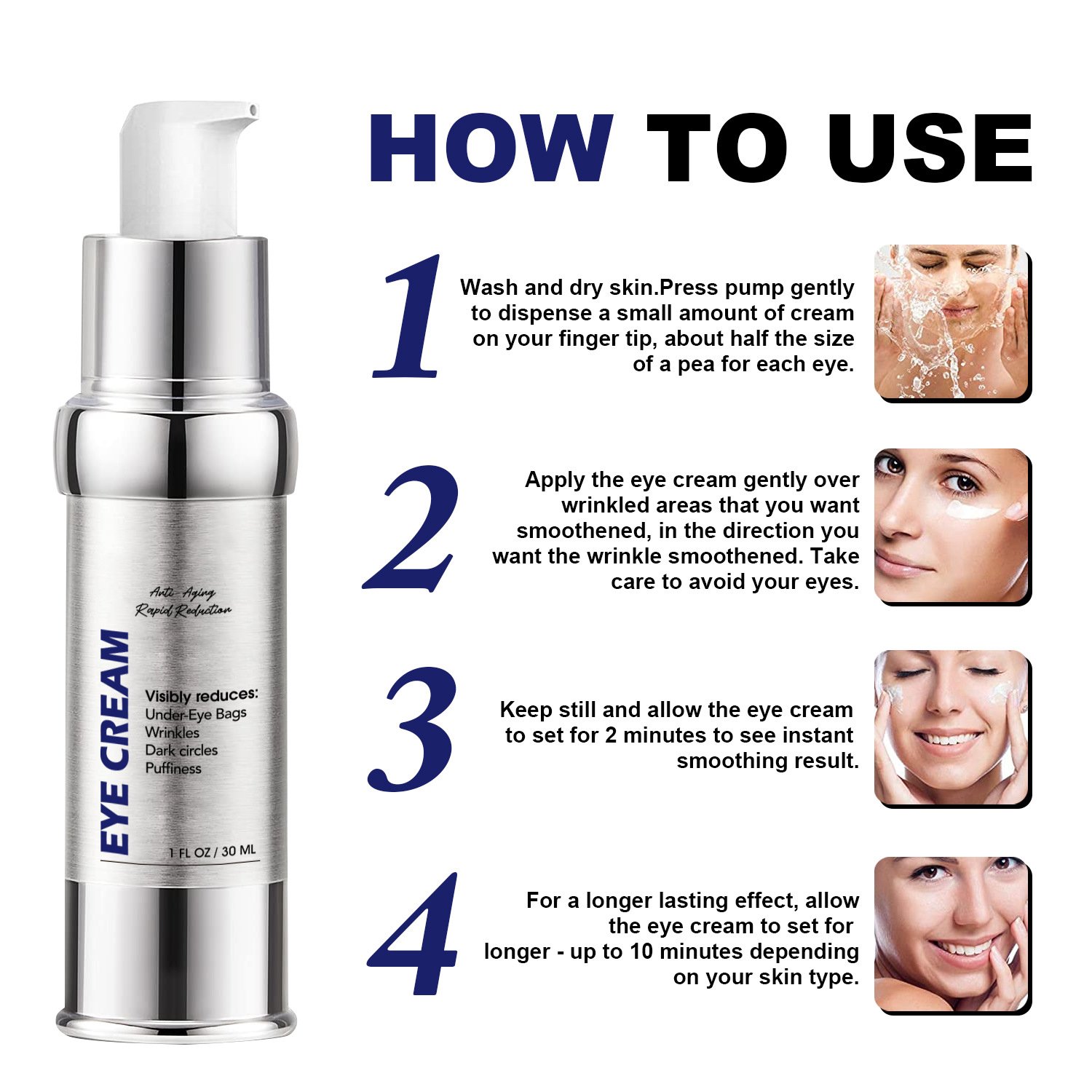 HOW TO USE

1 Wash and dry skin.Press pump gently to dispense a small amount of cream on your finger tip, about half the size of a pea for each eye.

2 Apply the eye cream gently over wrinkled areas that you want smoothened, in the direction you want the wrinkle smoothened. Take care to avoid your eyes.

3 Keep still and allow the eye cream to set for 2 minutes to see instant smoothing result.

4 For a longer lasting effect, allow the eye cream to set for longer - up to 10 minutes depending on your skin type.

Anti-Aging
Rapid Reduction

EYE CREAM

Visibly reduces:
Under-Eye Bags
Wrinkles
Dark circles
Puffiness

1 FL OZ / 30 ML