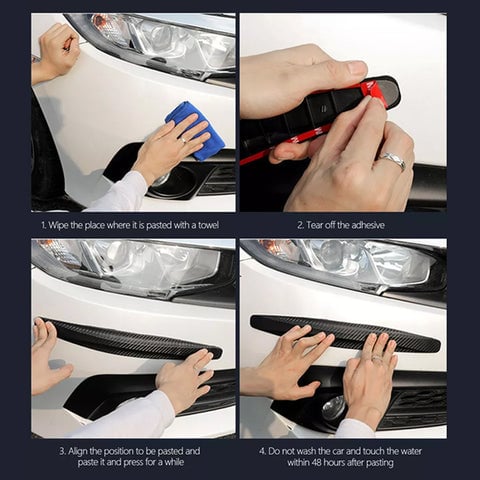 1. Wipe the place where it is pasted with a towel

2. Tear off the adhesive

3. Align the position to be pasted and paste it and press for a while

4. Do not wash the car and touch the water within 48 hours after pasting