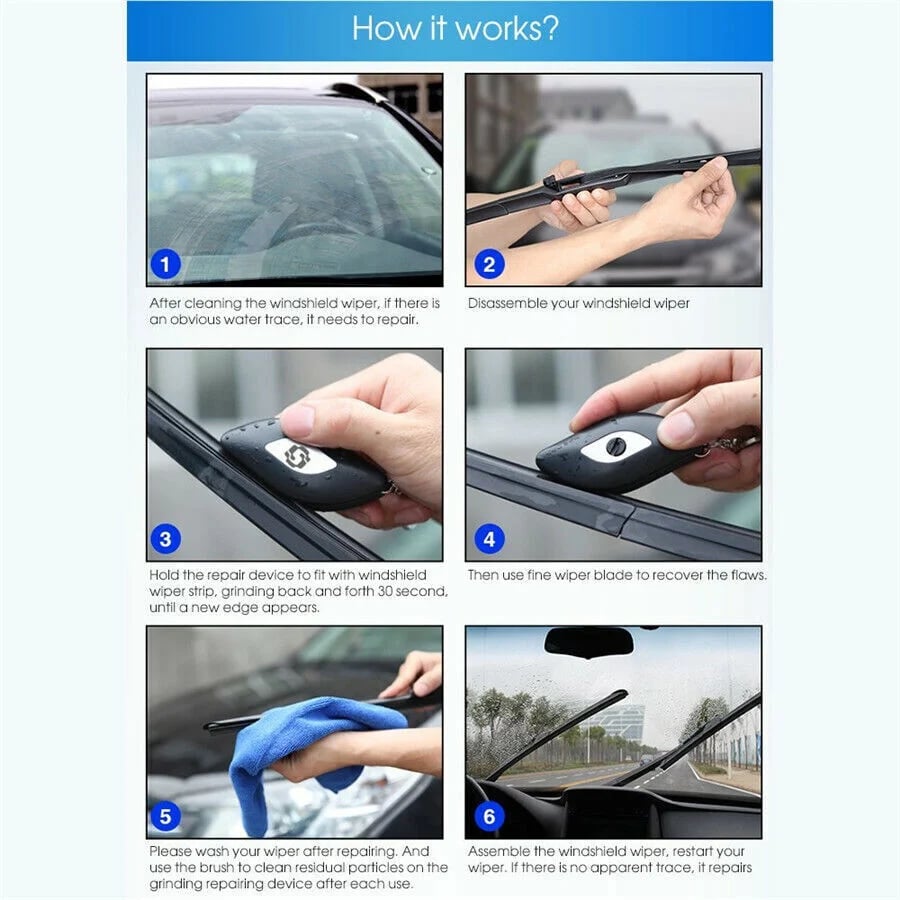 How it works?

1

After cleaning the windshield wiper, if there is an obvious water trace, it needs to repair.

2

Disassemble your windshield wiper

3

Hold the repair device to fit with windshield wiper strip, grinding back and forth 30 second, until a new edge appears.

4

Then use fine wiper blade to recover the flaws.

5

Please wash your wiper after repairing. And use the brush to clean residual particles on the grinding repairing device after each use.

6

Assemble the windshield wiper, restart your wiper. If there is no apparent trace, it repairs