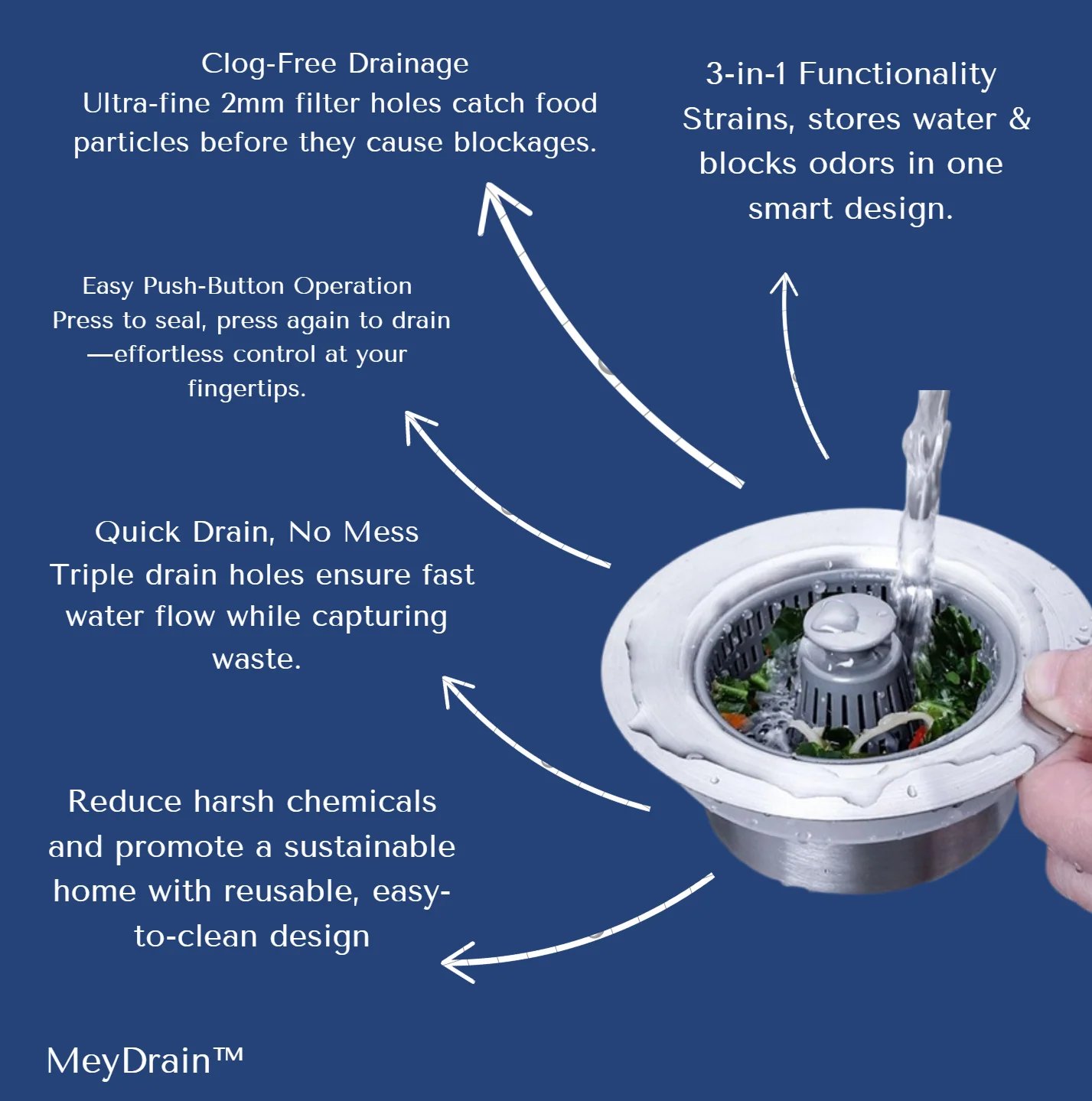 Clog-Free Drainage
Ultra-fine 2mm filter holes catch food particles before they cause blockages.

3-in-1 Functionality
Strains, stores water & blocks odors in one smart design.

Easy Push-Button Operation
Press to seal, press again to drain —effortless control at your fingertips.

Quick Drain, No Mess
Triple drain holes ensure fast water flow while capturing waste.

Reduce harsh chemicals and promote a sustainable home with reusable, easy-to-clean design

MeyDrain™